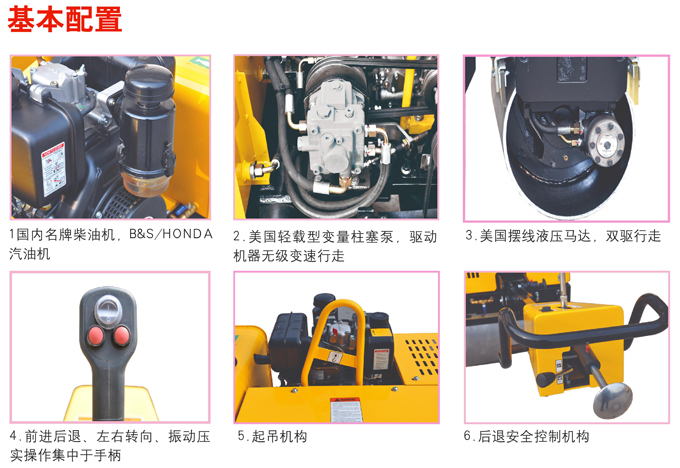 基本配置

1国内名牌柴油机，B&S/HONDA汽油机

2.美国轻载型变量柱塞泵，驱动机器无级变速行走

3.美国摆线液压马达，双驱行走

4.前进后退、左右转向、振动压实操作集中于手柄

5.起吊机构

6.后退安全控制机构